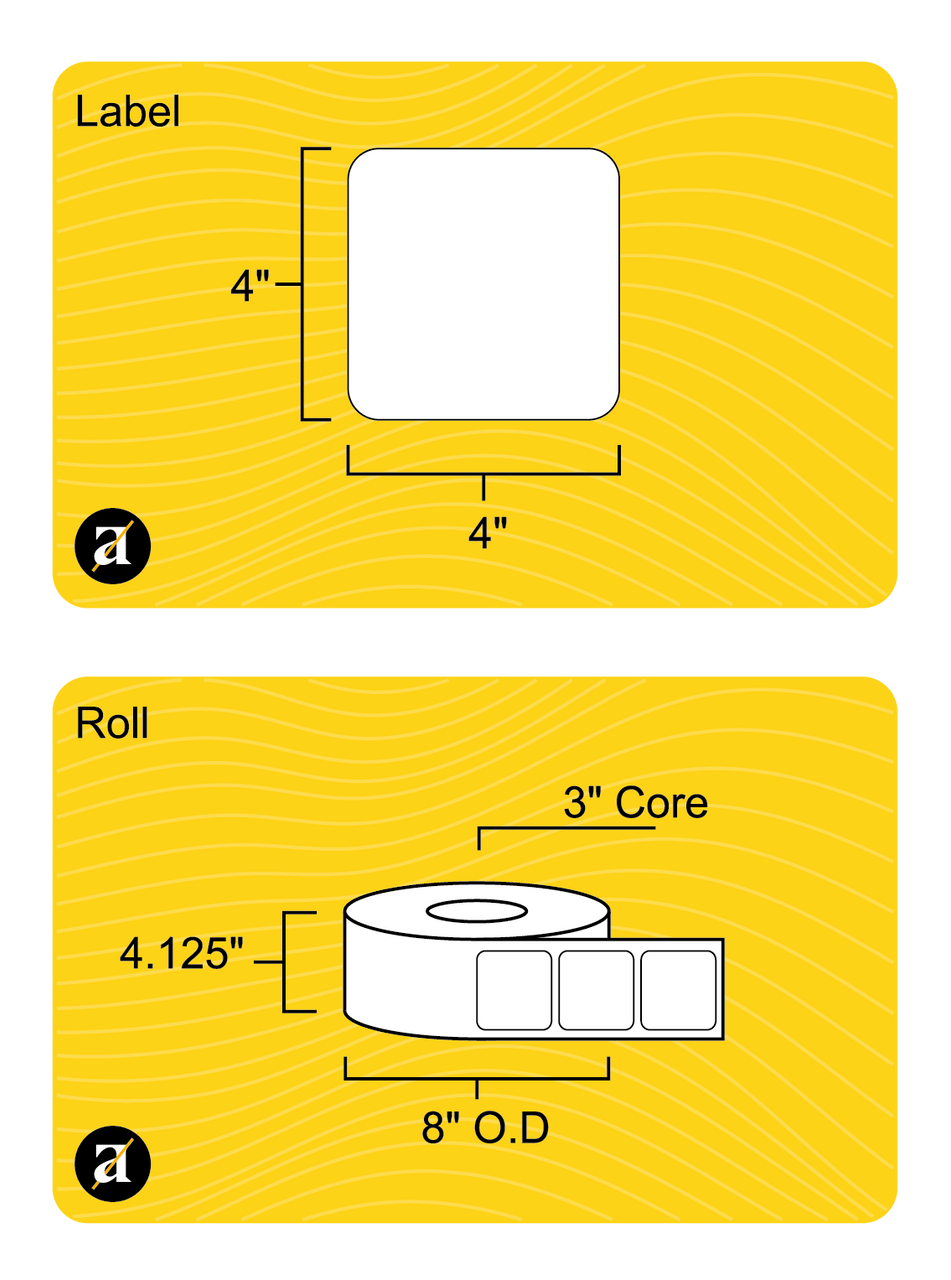 Label

4"

4"

a

Roll

3" Core

4.125"

8" O.D

a