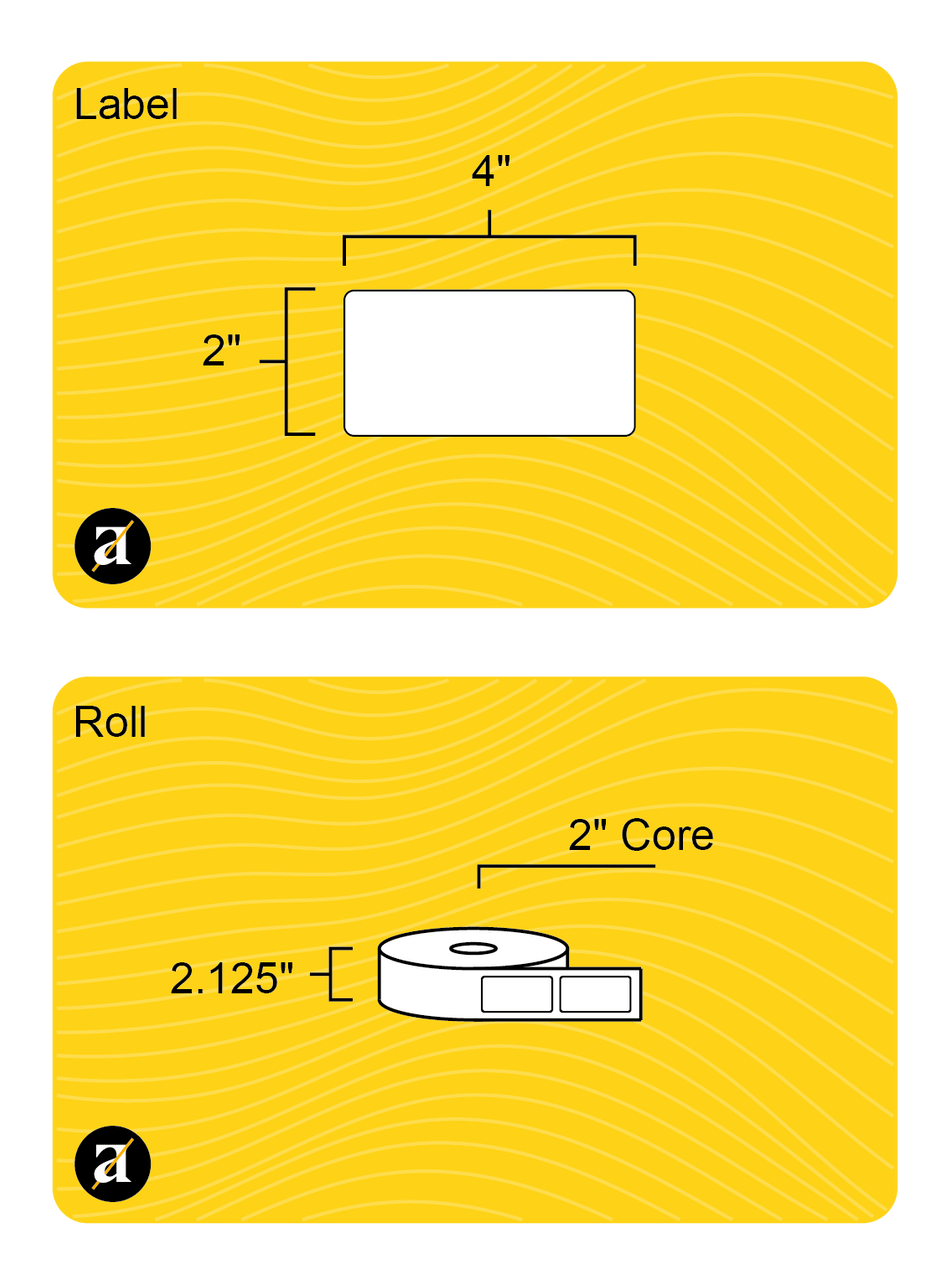 Label

4"

2"

a

Roll

2" Core

2.125"

a